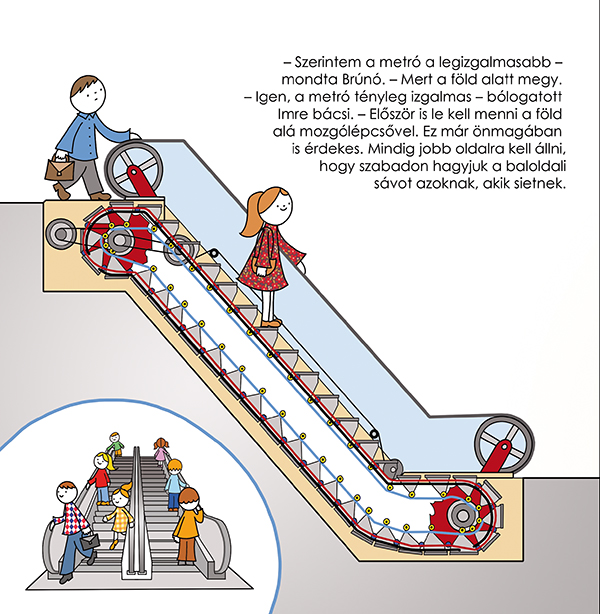 – Szerintem a metró a legizgalmasabb – mondta Brúnó. – Mert a föld alatt megy.
– Igen, a metró tényleg izgalmas – bólogatott Imre bácsi. – Először is le kell menni a föld alá mozgólépcsővel. Ez már önmagában is érdekes. Mindig jobb oldalra kell állni, hogy szabadon hagyjuk a baloldali sávot azoknak, akik sietnek.