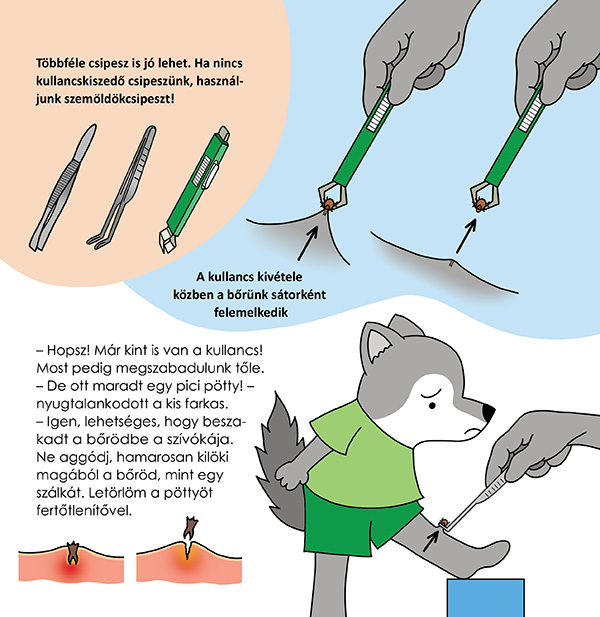 Többféle csipesz is jó lehet. Ha nincs kullancskiszedő csipeszünk, használjunk szemöldökcsipeszt!

A kullancs kivétele közben a bőrünk sátorként felemelkedik

– Hopsz! Már kint is van a kullancs! Most pedig megszabadulunk tőle.
– De ott maradt egy pici pötty! – nyugtalankodott a kis farkas.
– Igen, lehetséges, hogy beszakadt a bőrödbe a szívókája. Ne aggódj, hamarosan kilöki magából a bőröd, mint egy szálkát. Letörlöm a pöttyöt fertőtlenítővel.